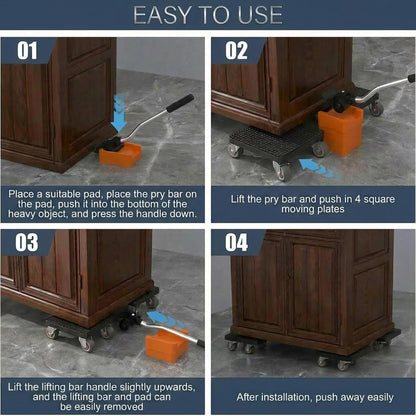 EASY TO USE

01

Place a suitable pad, place the pry bar on the pad, push it into the bottom of the heavy object, and press the handle down.

02

Lift the pry bar and push in 4 square moving plates

03

Lift the lifting bar handle slightly upwards, and the lifting bar and pad can be easily removed

04

After installation, push away easily