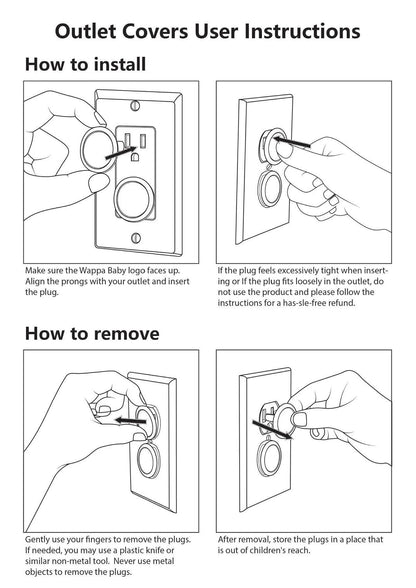 Outlet Covers User Instructions

How to install

Make sure the Wappa Baby logo faces up. Align the prongs with your outlet and insert the plug.

If the plug feels excessively tight when inserting or If the plug fits loosely in the outlet, do not use the product and please follow the instructions for a has-sle-free refund.

How to remove

Gently use your fingers to remove the plugs. If needed, you may use a plastic knife or similar non-metal tool. Never use metal objects to remove the plugs.

After removal, store the plugs in a place that is out of children's reach.