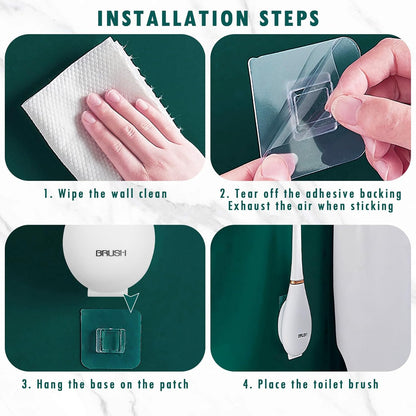 INSTALLATION STEPS

1. Wipe the wall clean

2. Tear off the adhesive backing
Exhaust the air when sticking

BRUSH

3. Hang the base on the patch

BRUSH

4. Place the toilet brush