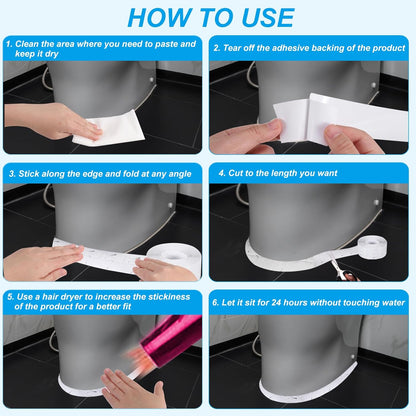 HOW TO USE

1. Clean the area where you need to paste and keep it dry

2. Tear off the adhesive backing of the product

3. Stick along the edge and fold at any angle

4. Cut to the length you want

5. Use a hair dryer to increase the stickiness of the product for a better fit

6. Let it sit for 24 hours without touching water