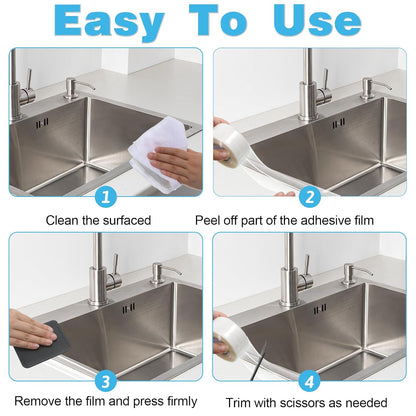 Easy To Use

1

Clean the surfaced

2

Peel off part of the adhesive film

3

Remove the film and press firmly

4

Trim with scissors as needed