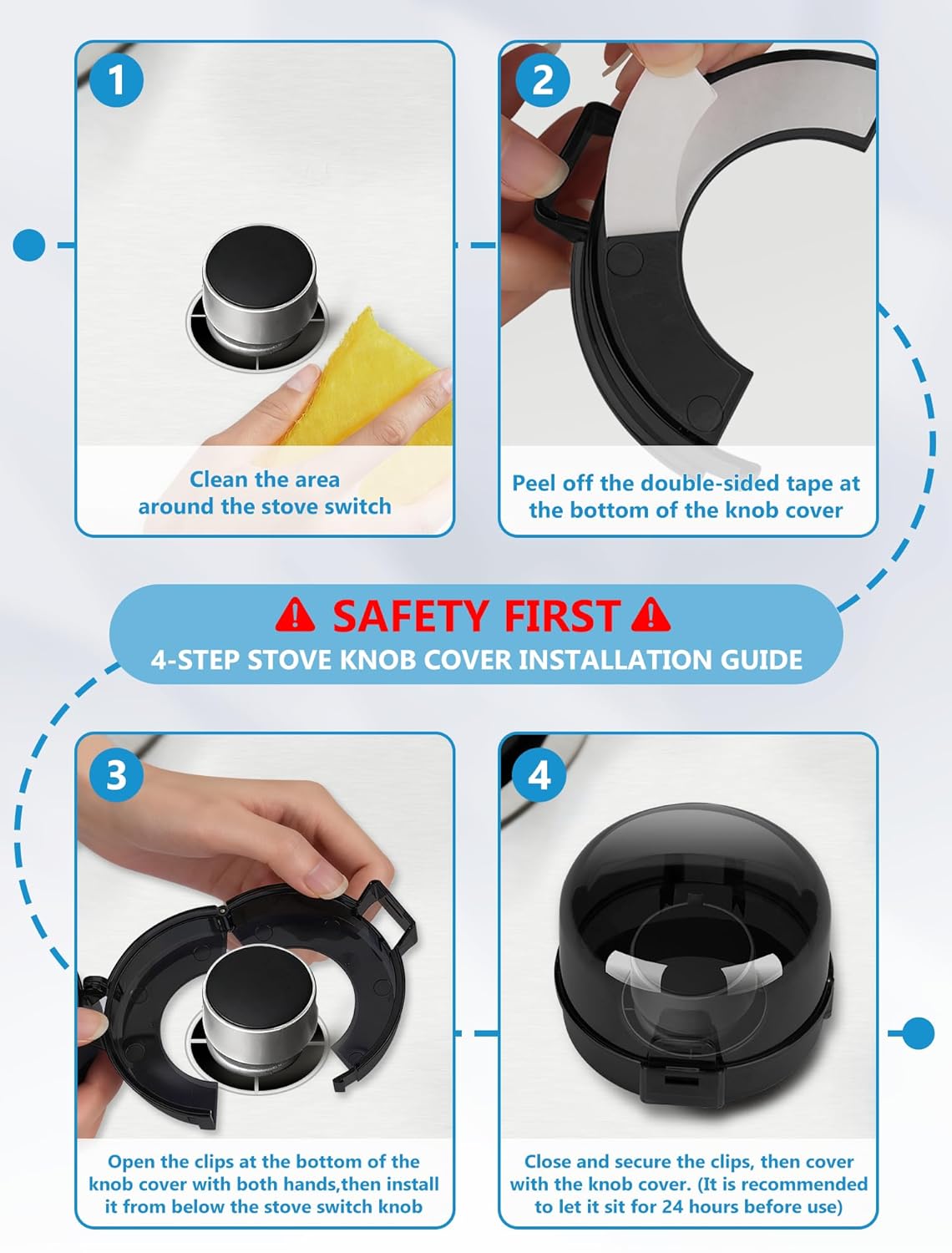 1

Clean the area around the stove switch

2

Peel off the double-sided tape at the bottom of the knob cover

SAFETY FIRST

4-STEP STOVE KNOB COVER INSTALLATION GUIDE

3

Open the clips at the bottom of the knob cover with both hands,then install it from below the stove switch knob

4

Close and secure the clips, then cover with the knob cover. (It is recommended to let it sit for 24 hours before use)