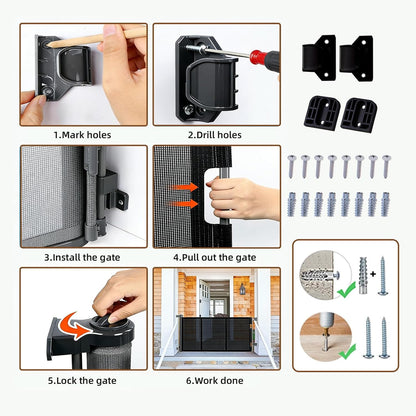 1.Mark holes

2.Drill holes

3.Install the gate

4.Pull out the gate

5.Lock the gate

6.Work done

+