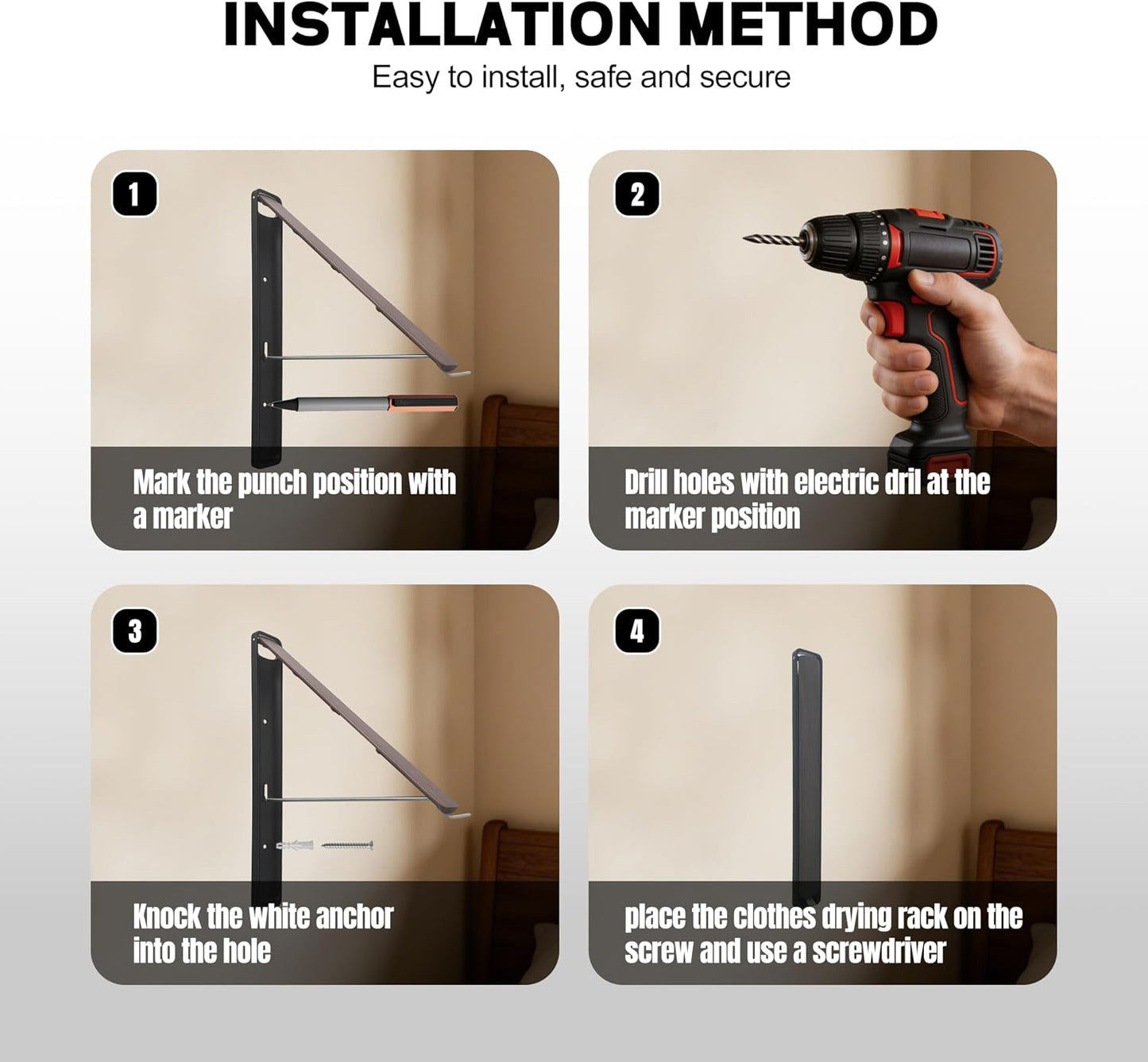 INSTALLATION METHOD

Easy to install, safe and secure

1

Mark the punch position with a marker

2

Drill holes with electric dril at the marker position

3

Knock the white anchor into the hole

4

place the clothes drying rack on the screw and use a screwdriver