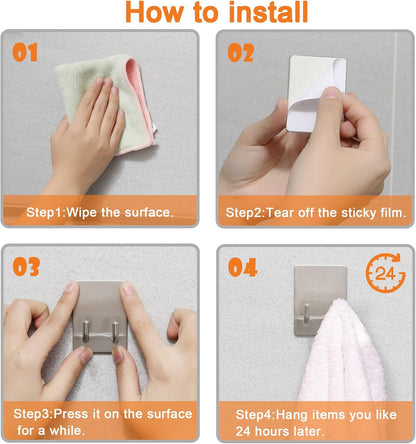 How to install

01

Step1:Wipe the surface.

02

Step2:Tear off the sticky film.

03

Step3:Press it on the surface for a while.

04

24

Step4:Hang items you like 24 hours later.