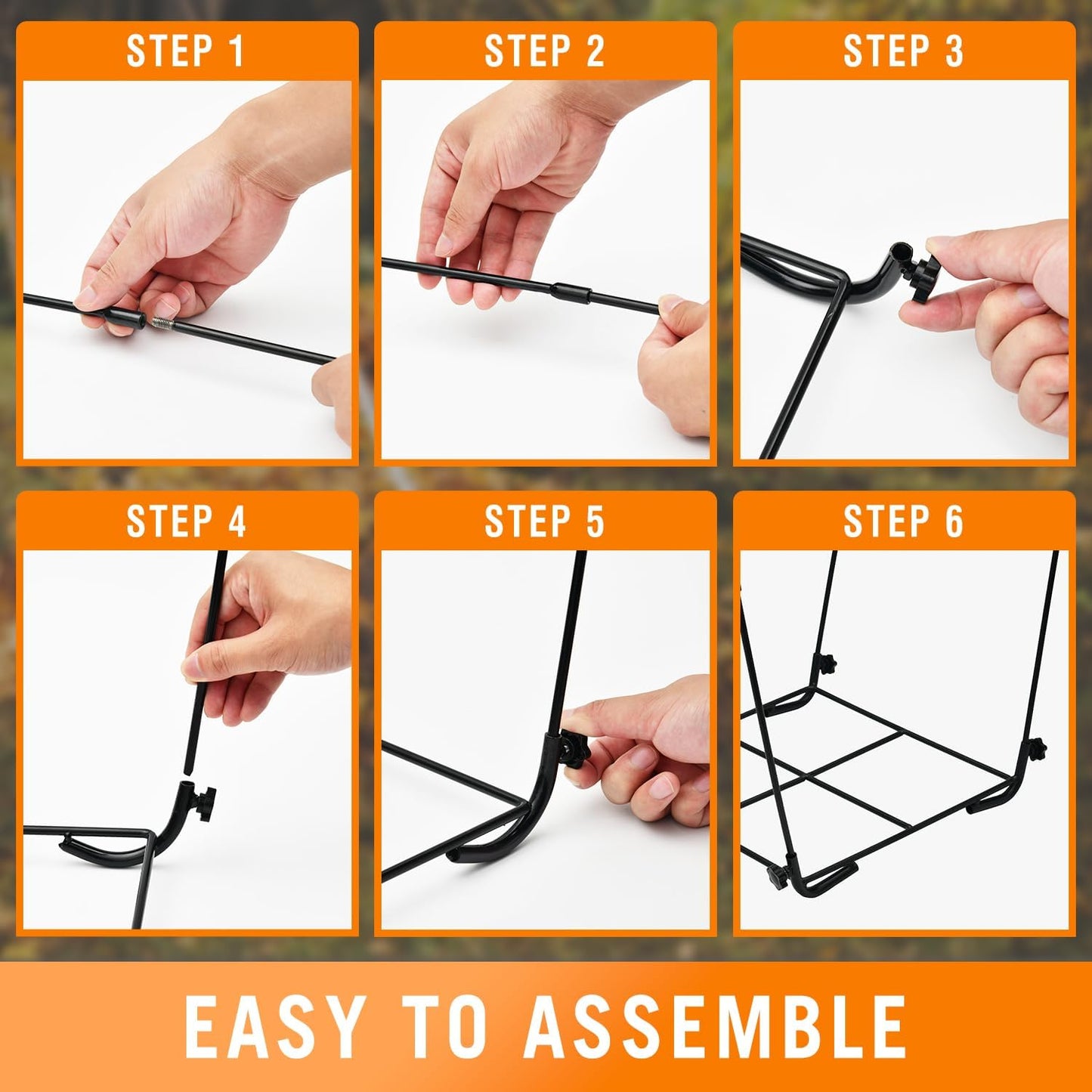 STEP 1

STEP 2

STEP 3

STEP 4

STEP 5

STEP 6

EASY TO ASSEMBLE