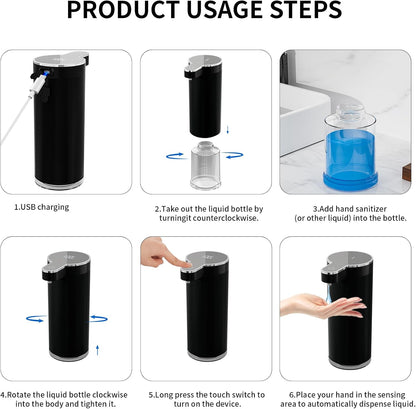 PRODUCT USAGE STEPS

1.USB charging

2.Take out the liquid bottle by turningit counterclockwise.

3.Add hand sanitizer (or other liquid) into the bottle.

4.Rotate the liquid bottle clockwise into the body and tighten it.

5.Long press the touch switch to turn on the device.

6.Place your hand in the sensing area to automatically dispense liquid.