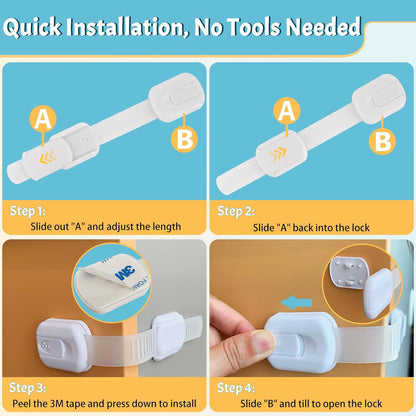 Quick Installation, No Tools Needed

A

B

Step 1:
Slide out "A" and adjust the length

A

B

Step 2:
Slide "A" back into the lock

3M

Step 3:
Peel the 3M tape and press down to install

Step 4:
Slide "B" and till to open the lock