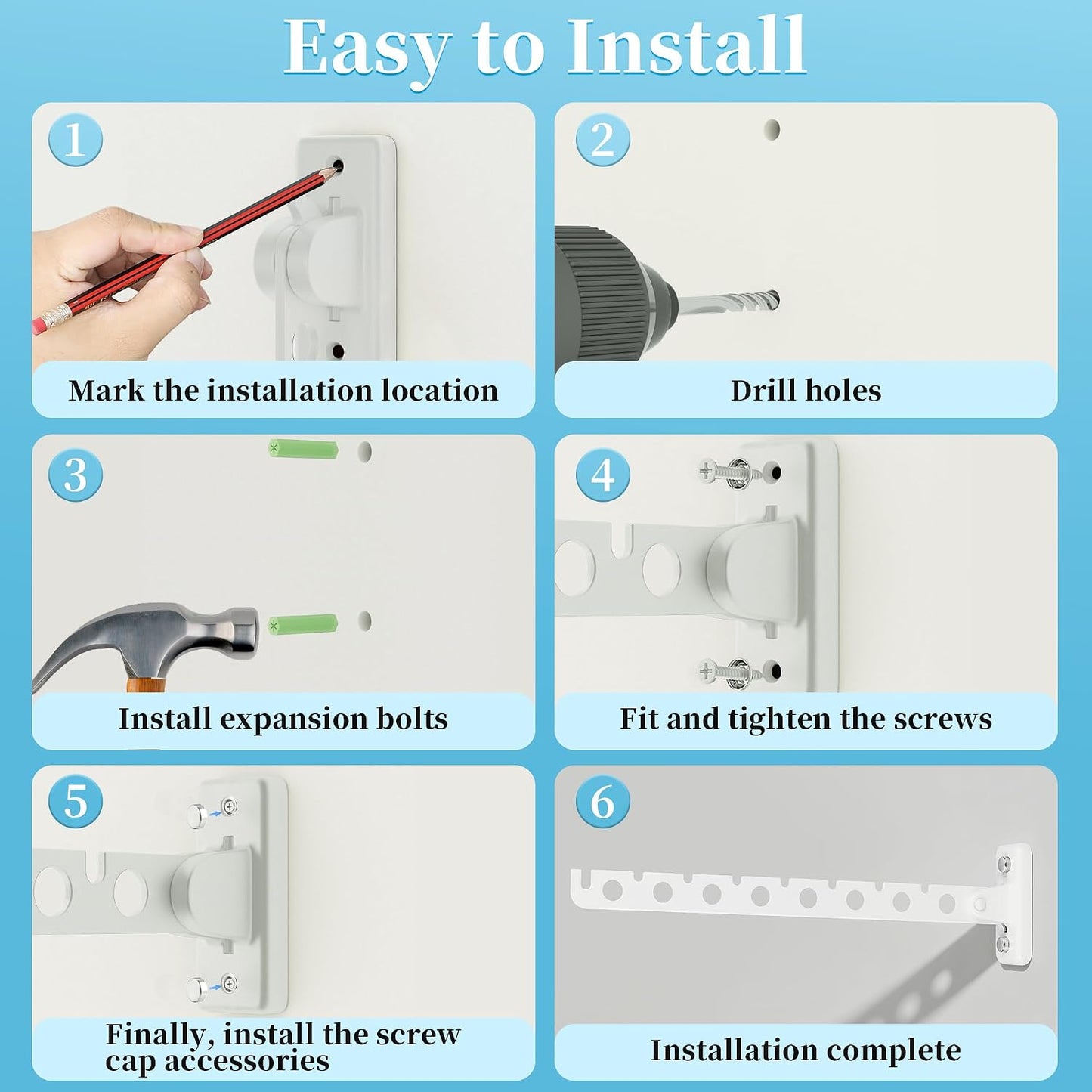 Easy to Install

1

Mark the installation location

2

Drill holes

3

Install expansion bolts

4

Fit and tighten the screws

5

Finally, install the screw cap accessories

6

Installation complete