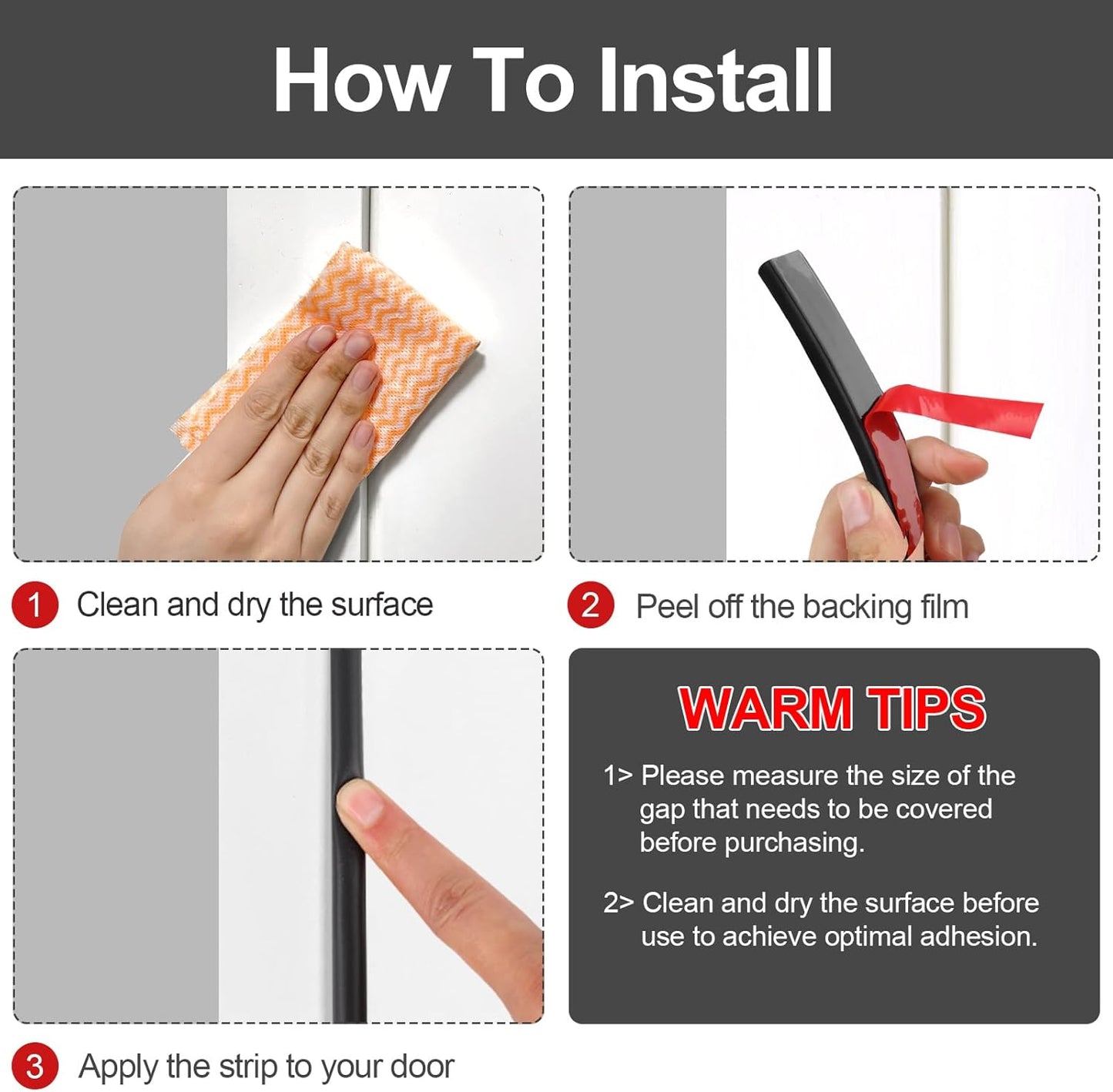 How To Install

1 Clean and dry the surface

2 Peel off the backing film

3 Apply the strip to your door

WARM TIPS

1> Please measure the size of the gap that needs to be covered before purchasing.

2> Clean and dry the surface before use to achieve optimal adhesion.