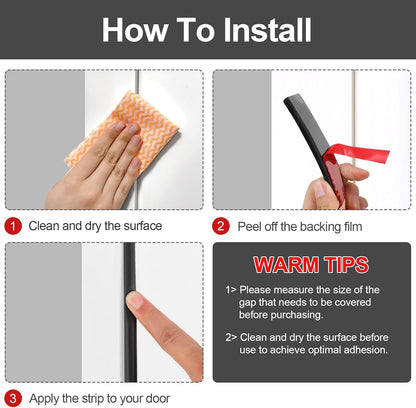 How To Install

1 Clean and dry the surface

2 Peel off the backing film

3 Apply the strip to your door

WARM TIPS

1> Please measure the size of the gap that needs to be covered before purchasing.

2> Clean and dry the surface before use to achieve optimal adhesion.