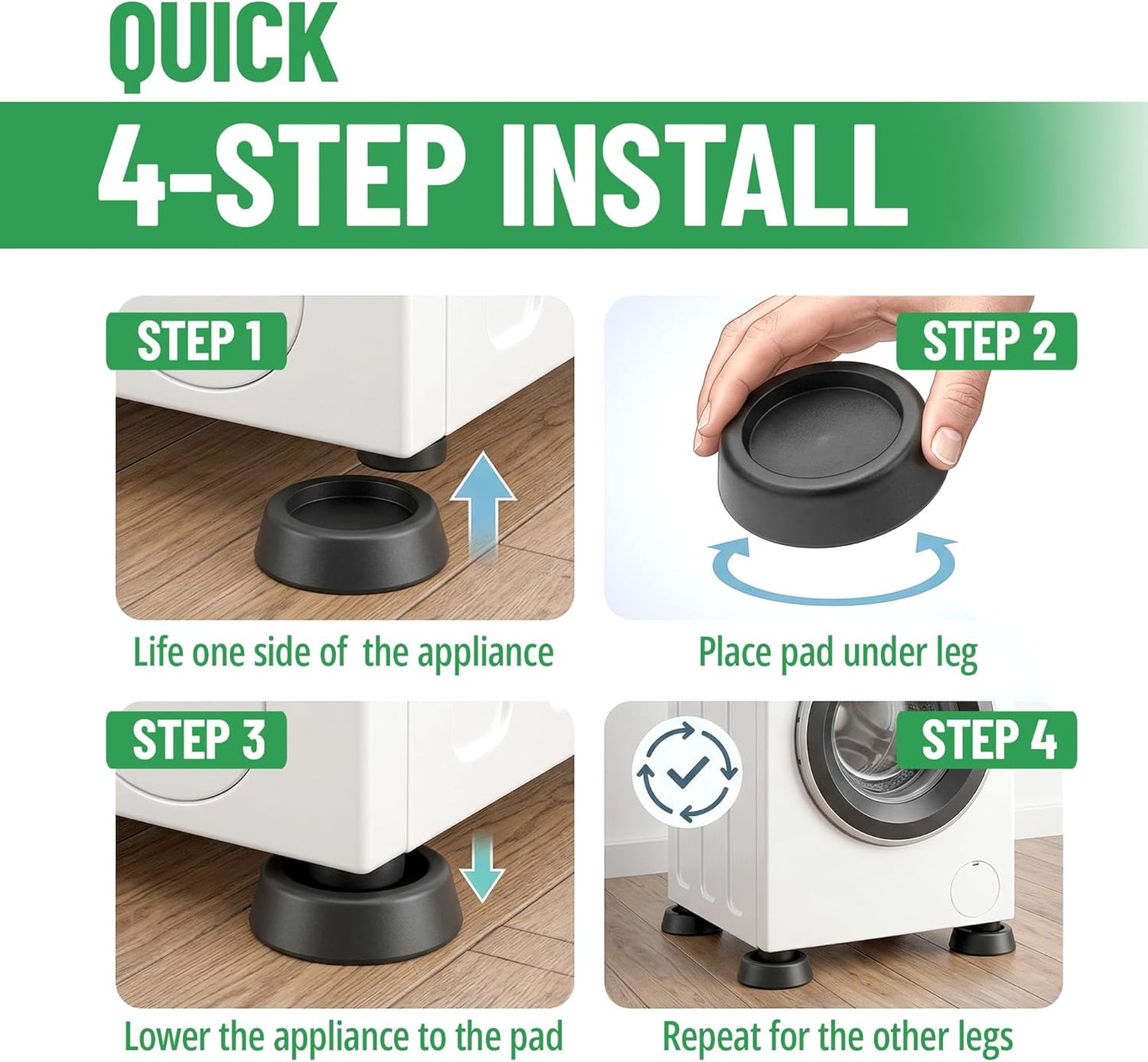 QUICK

4-STEP INSTALL

STEP 1

Life one side of the appliance

STEP 2

Place pad under leg

STEP 3

Lower the appliance to the pad

STEP 4

Repeat for the other legs