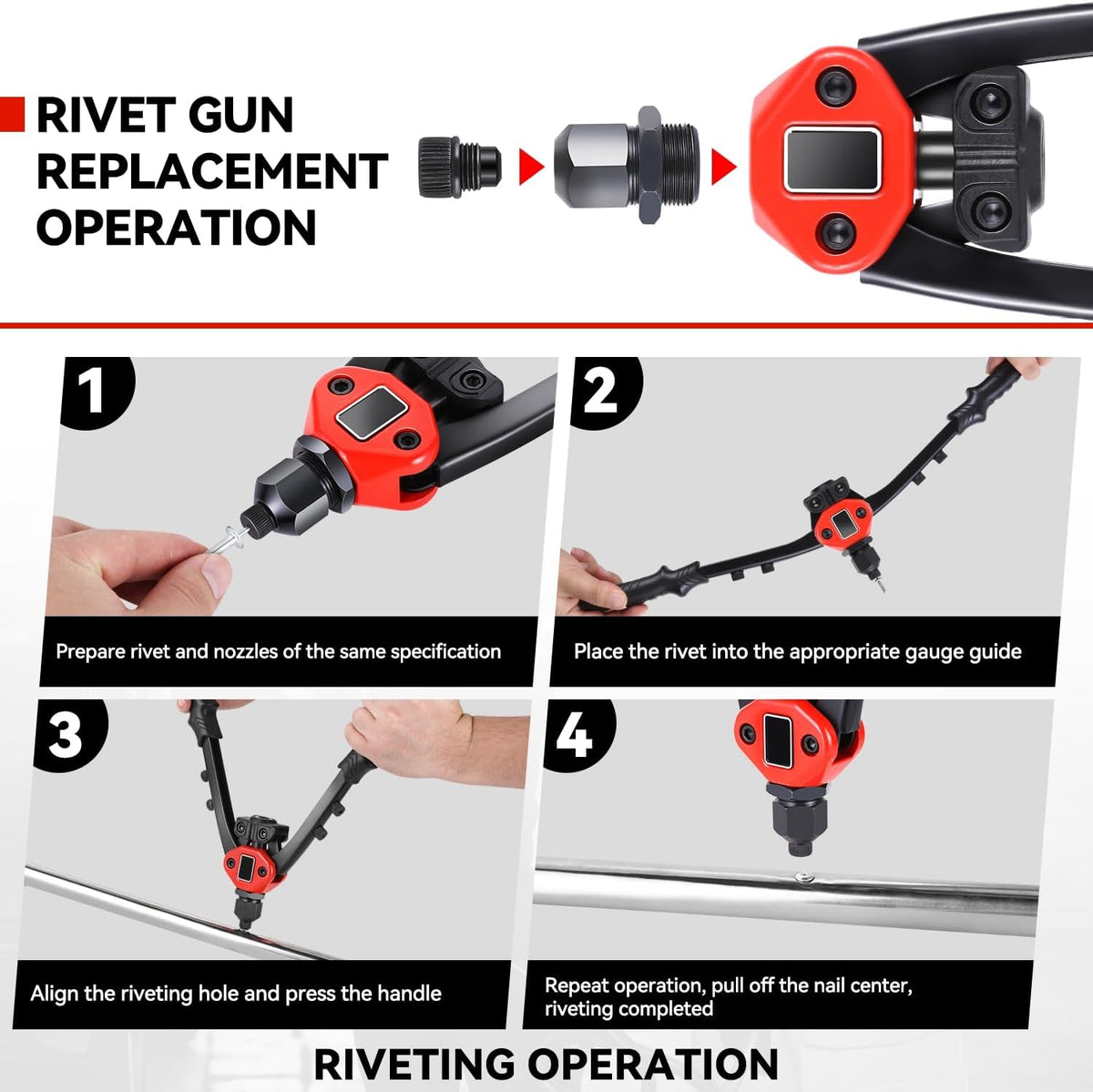 RIVET GUN REPLACEMENT OPERATION

1

Prepare rivet and nozzles of the same specification

2

Place the rivet into the appropriate gauge guide

3

Align the riveting hole and press the handle

4

Repeat operation, pull off the nail center, riveting completed

RIVETING OPERATION