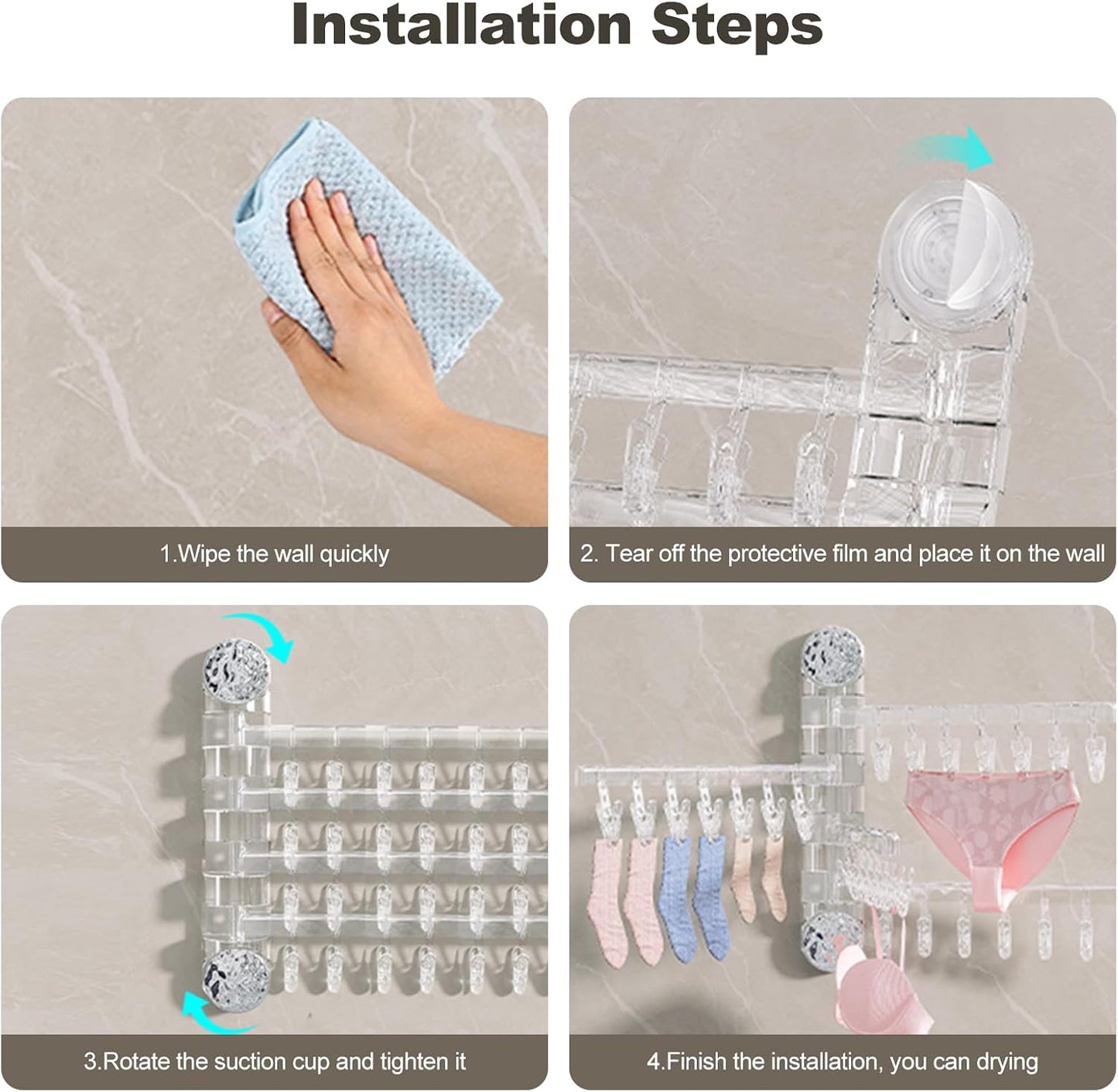 Installation Steps

1.Wipe the wall quickly

2. Tear off the protective film and place it on the wall

3.Rotate the suction cup and tighten it

4.Finish the installation, you can drying