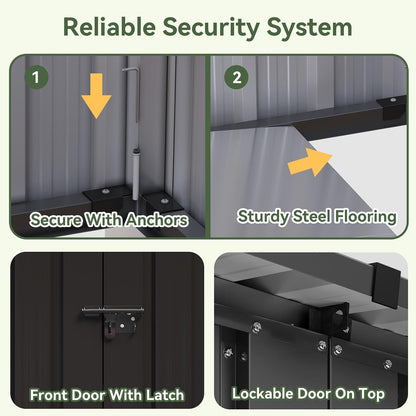 Reliable Security System

1

Secure With Anchors

2

Sturdy Steel Flooring

Front Door With Latch

Lockable Door On Top