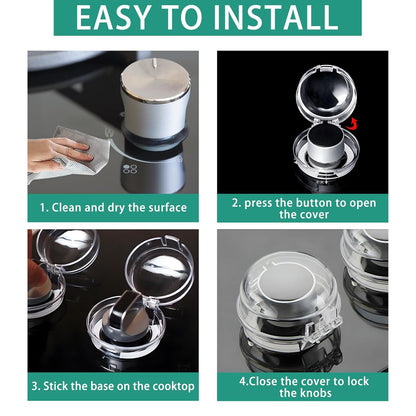 EASY TO INSTALL

1. Clean and dry the surface

2. press the button to open the cover

3. Stick the base on the cooktop

4.Close the cover to lock the knobs