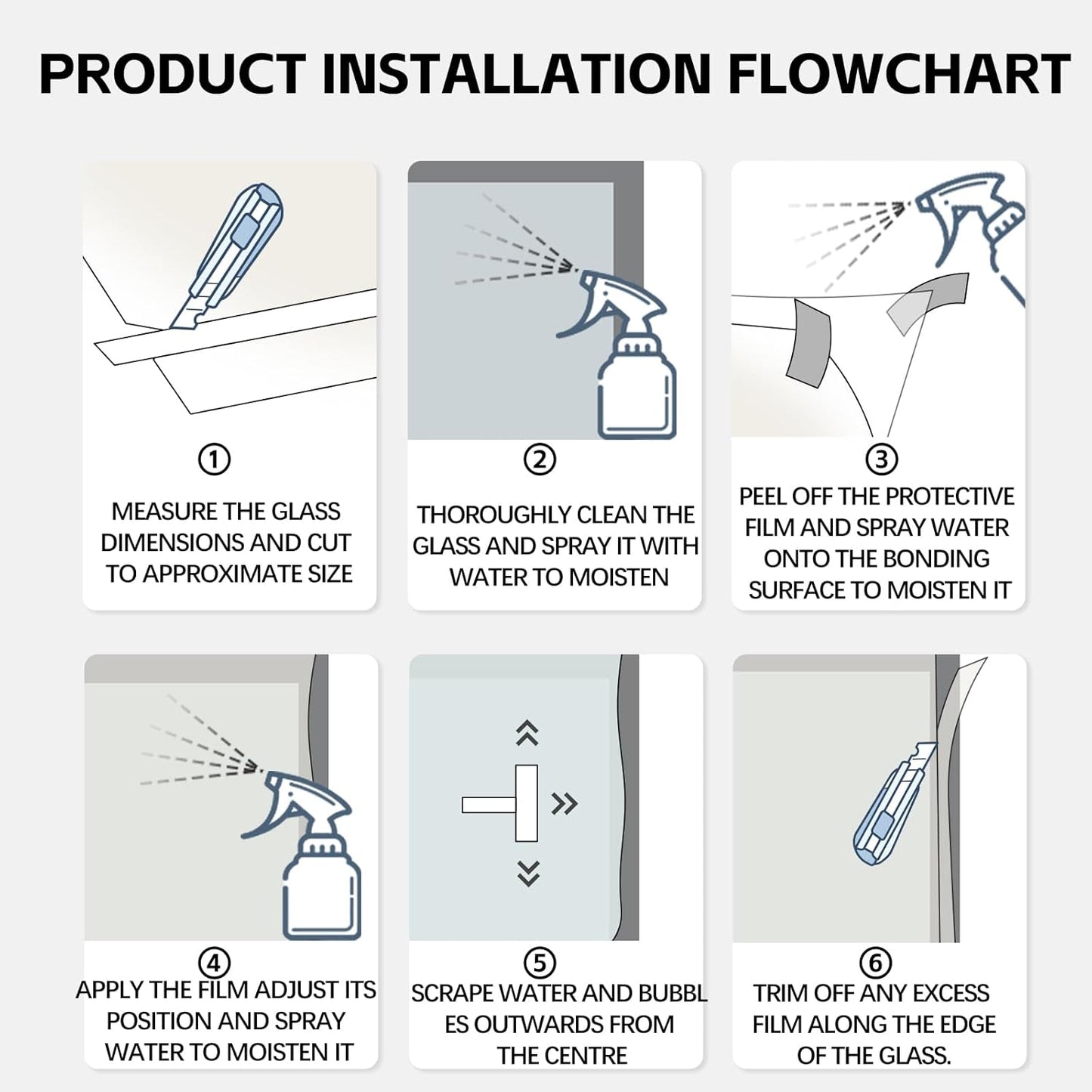 PRODUCT INSTALLATION FLOWCHART

①
MEASURE THE GLASS DIMENSIONS AND CUT TO APPROXIMATE SIZE

②
THOROUGHLY CLEAN THE GLASS AND SPRAY IT WITH WATER TO MOISTEN

③
PEEL OFF THE PROTECTIVE FILM AND SPRAY WATER ONTO THE BONDING SURFACE TO MOISTEN IT

④
APPLY THE FILM ADJUST ITS POSITION AND SPRAY WATER TO MOISTEN IT

⑤
SCRAPE WATER AND BUBBL ES OUTWARDS FROM THE CENTRE

⑥
TRIM OFF ANY EXCESS FILM ALONG THE EDGE OF THE GLASS.