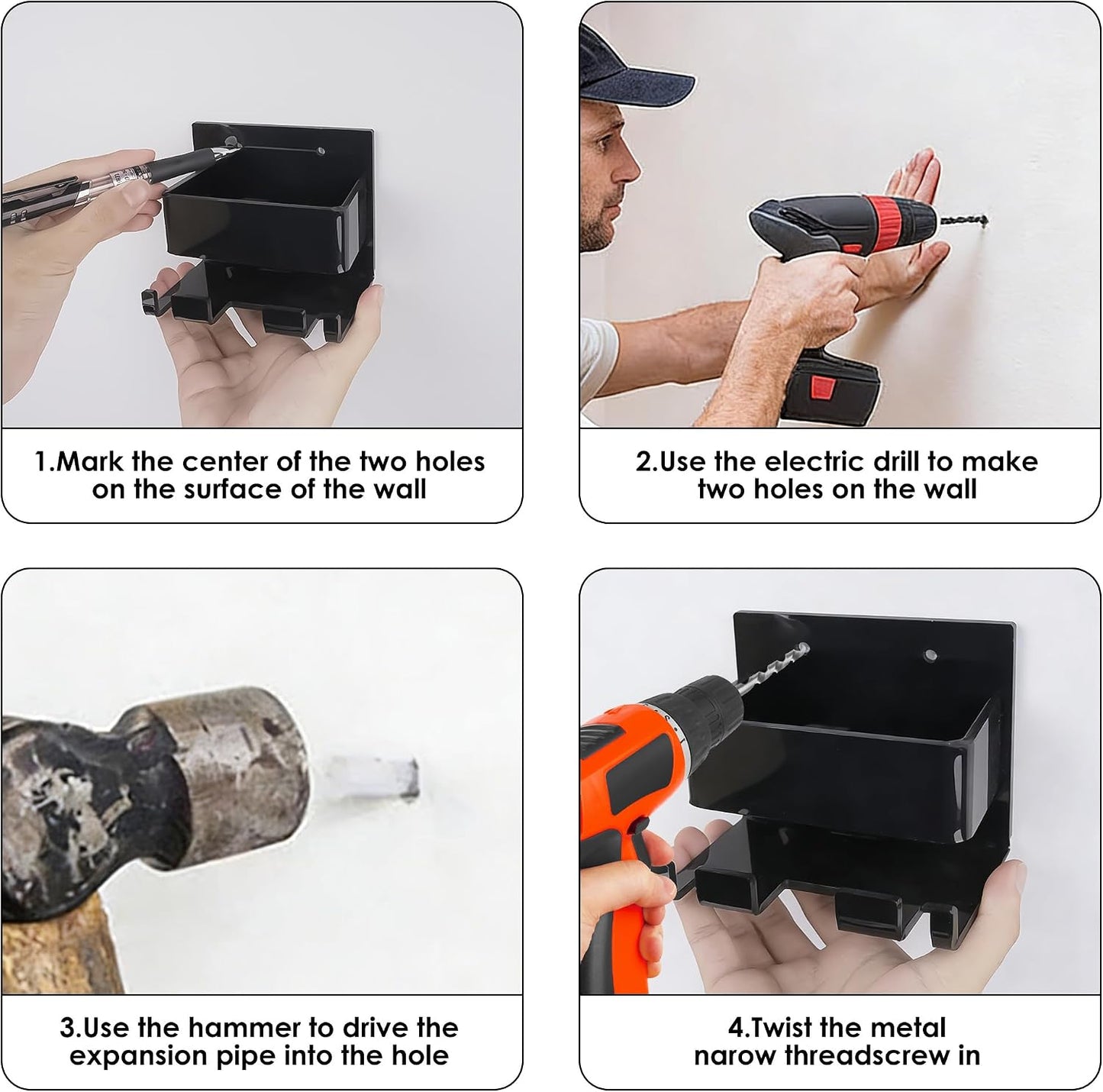 1.Mark the center of the two holes on the surface of the wall

2.Use the electric drill to make two holes on the wall

3.Use the hammer to drive the expansion pipe into the hole

4.Twist the metal narow threadscrew in