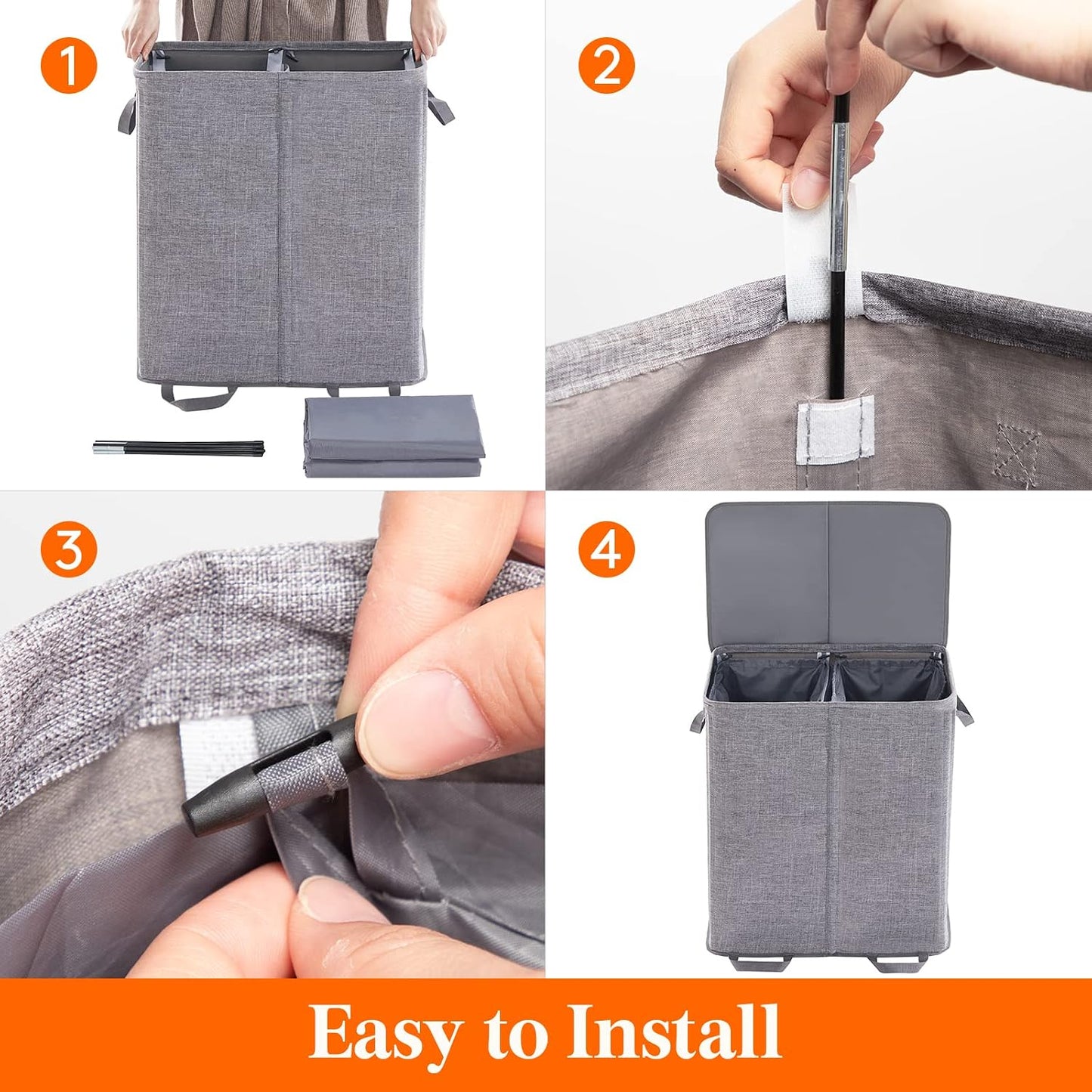 1

2

3

4

Easy to Install