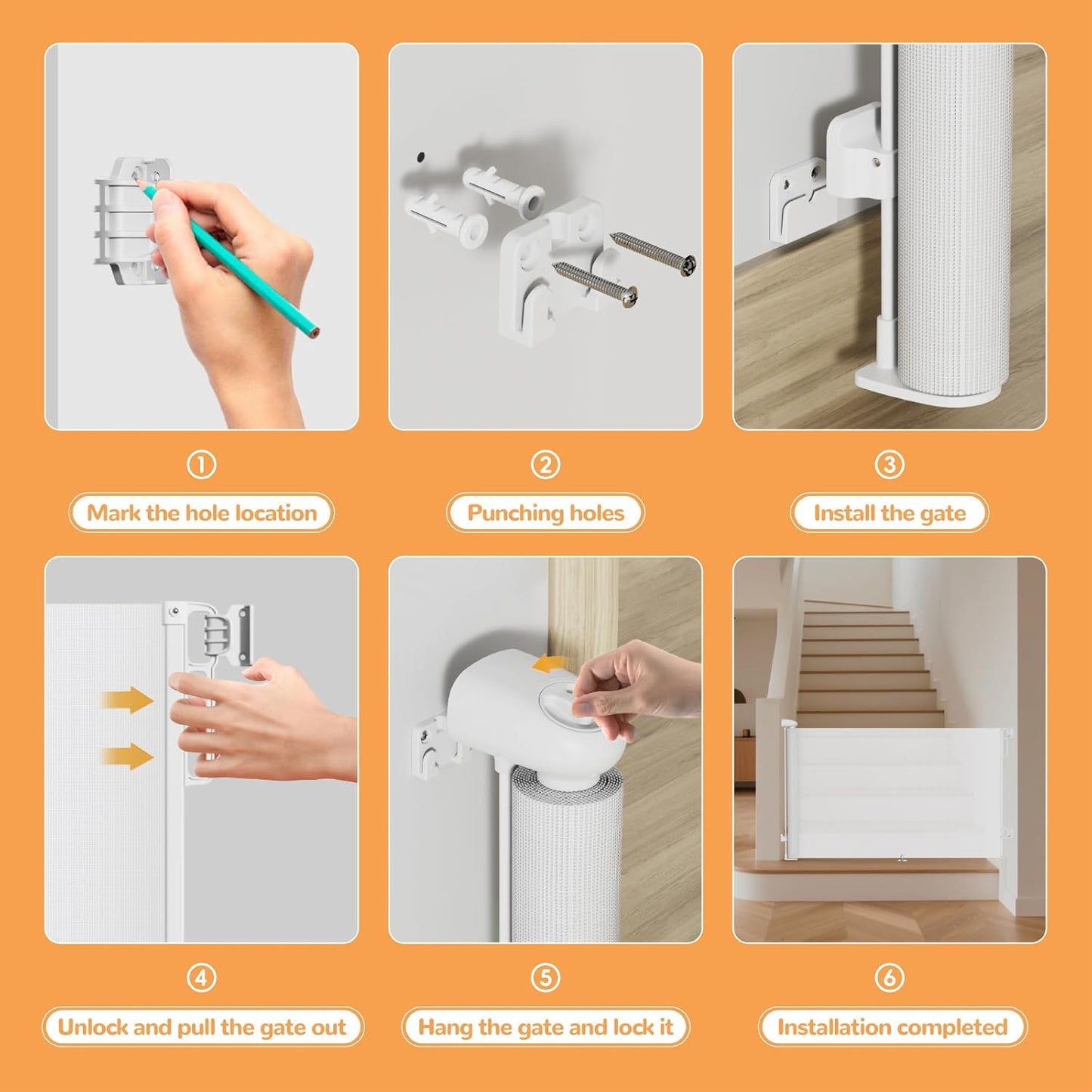 ①

Mark the hole location

②

Punching holes

③

Install the gate

④

Unlock and pull the gate out

⑤

Hang the gate and lock it

⑥

Installation completed