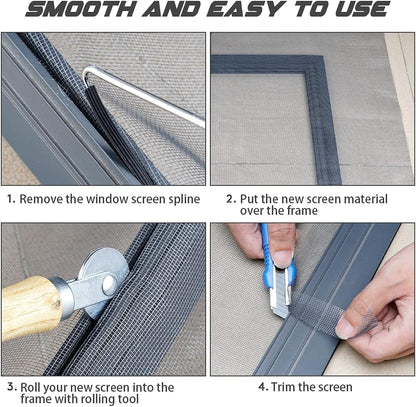 SMOOTH AND EASY TO USE

1. Remove the window screen spline

2. Put the new screen material over the frame

3. Roll your new screen into the frame with rolling tool

4. Trim the screen