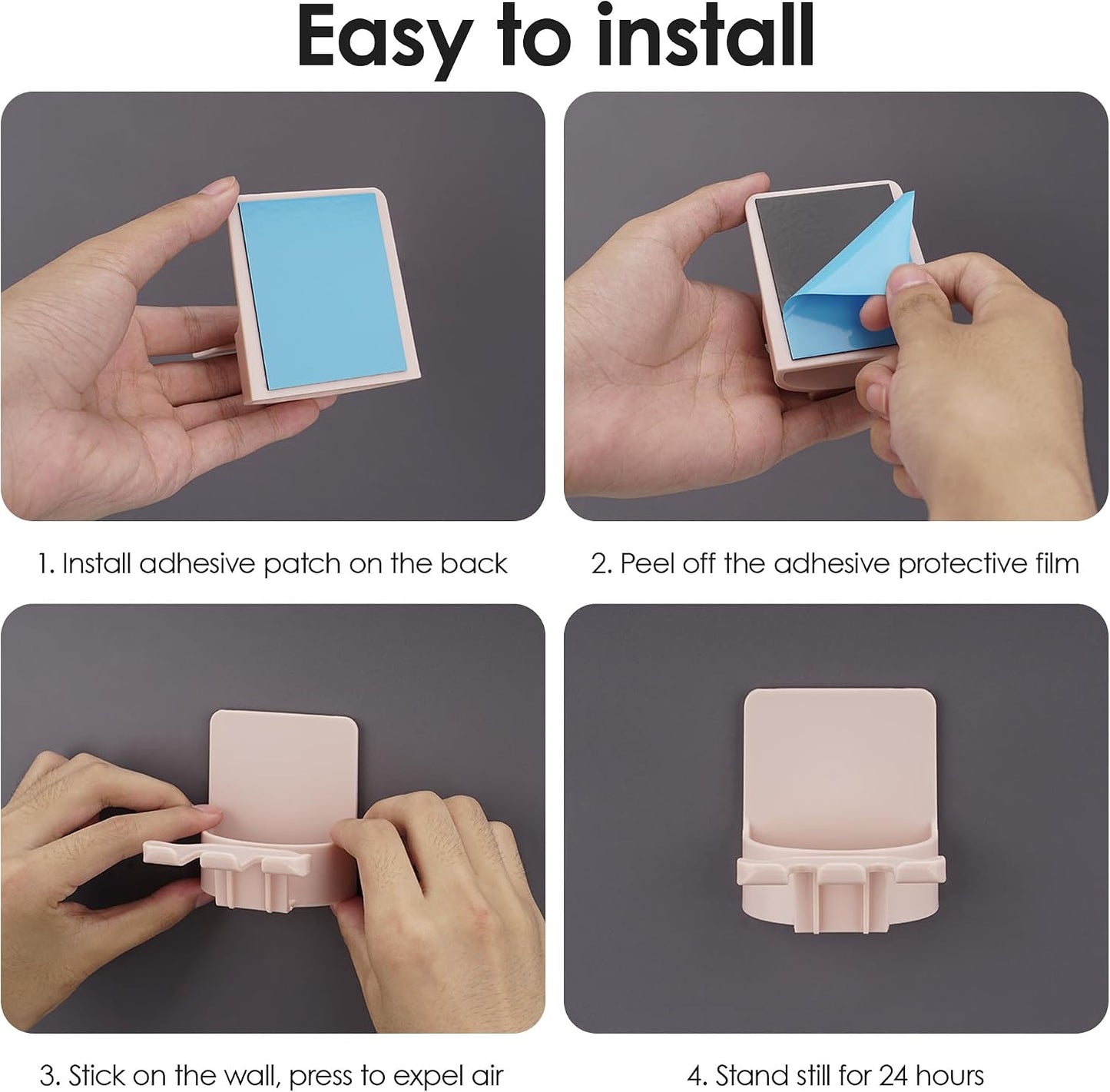 Easy to install

1. Install adhesive patch on the back

2. Peel off the adhesive protective film

3. Stick on the wall, press to expel air

4. Stand still for 24 hours