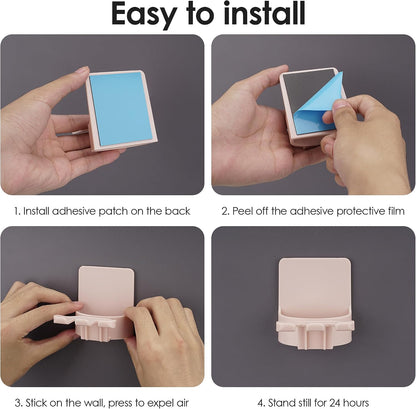 Easy to install

1. Install adhesive patch on the back

2. Peel off the adhesive protective film

3. Stick on the wall, press to expel air

4. Stand still for 24 hours