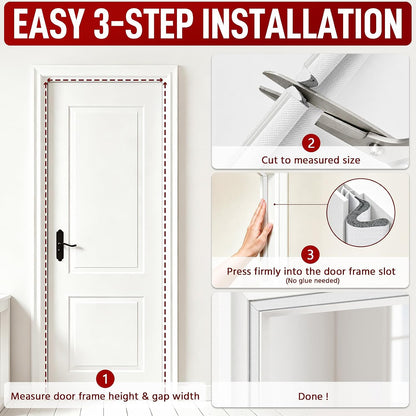 EASY 3-STEP INSTALLATION

1
Measure door frame height & gap width

2
Cut to measured size

3
Press firmly into the door frame slot
(No glue needed)

Done !