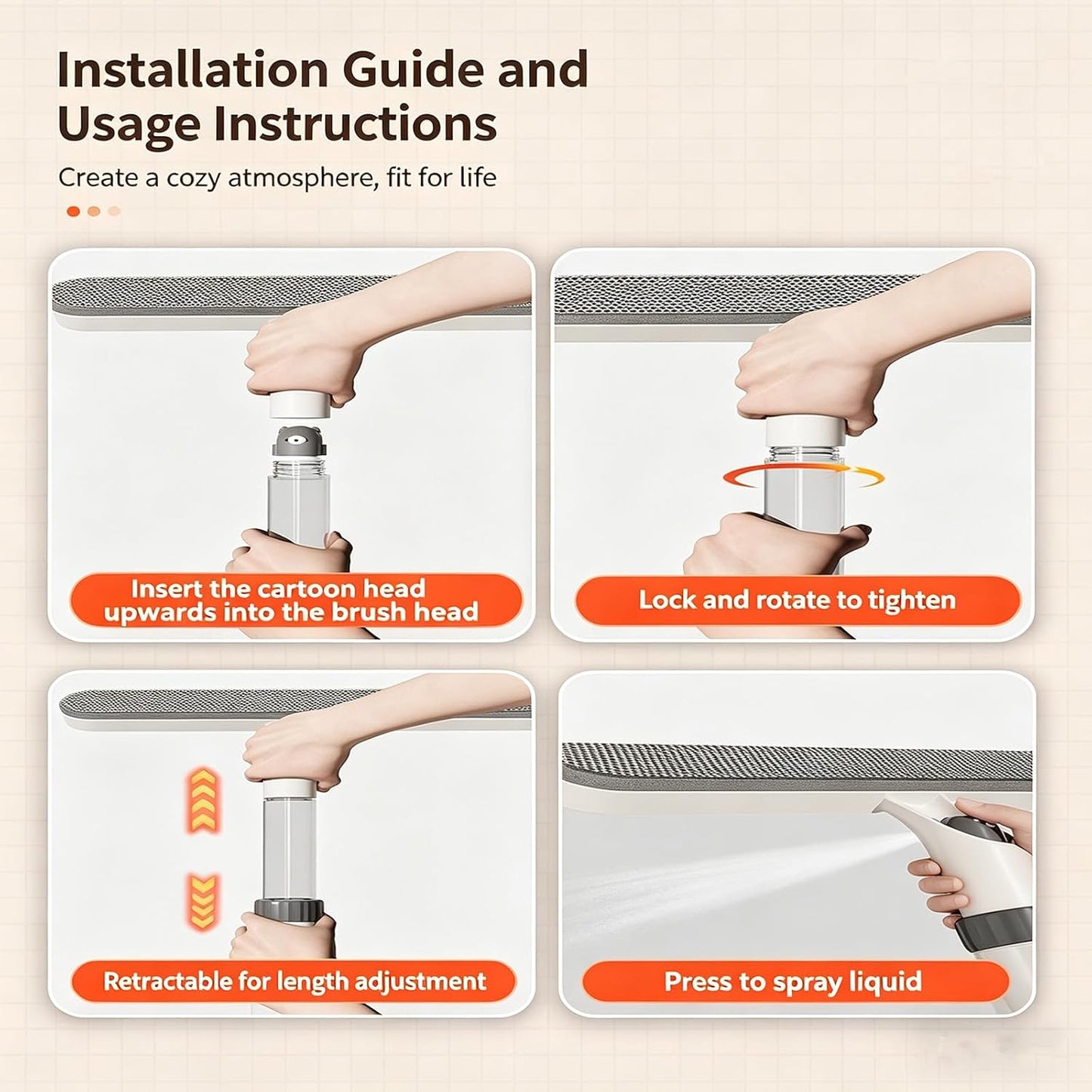 Installation Guide and Usage Instructions

Create a cozy atmosphere, fit for life

Insert the cartoon head upwards into the brush head

Lock and rotate to tighten

Retractable for length adjustment

Press to spray liquid