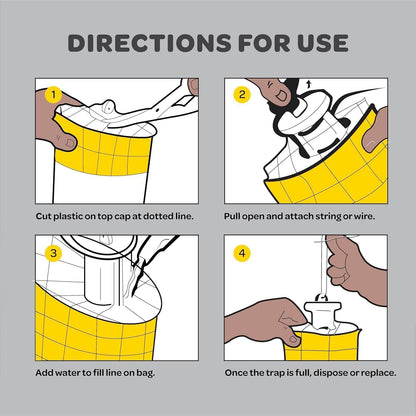 DIRECTIONS FOR USE

1

Cut plastic on top cap at dotted line.

2

Pull open and attach string or wire.

3

Add water to fill line on bag.

4

Once the trap is full, dispose or replace.