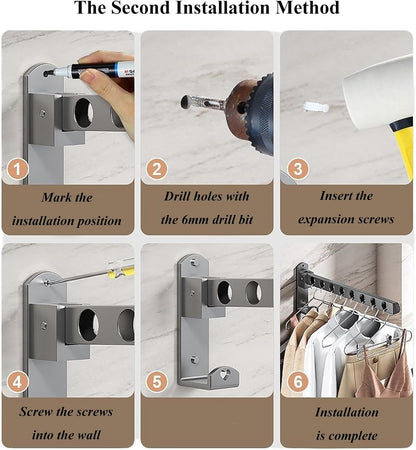 The Second Installation Method

1

Mark the installation position

2

Drill holes with the 6mm drill bit

3

Insert the expansion screws

4

Screw the screws into the wall

5

6

Installation is complete