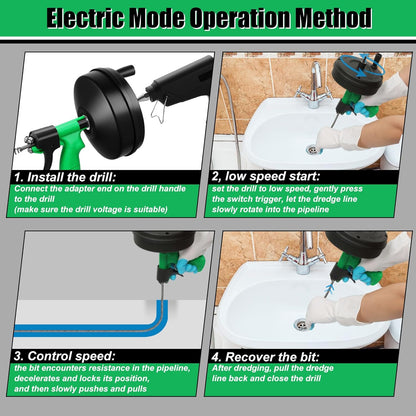 Electric Mode Operation Method

1. Install the drill:
Connect the adapter end on the drill handle to the drill
(make sure the drill voltage is suitable)

2, low speed start:
set the drill to low speed, gently press the switch trigger, let the dredge line slowly rotate into the pipeline

3. Control speed:
the bit encounters resistance in the pipeline, decelerates and locks its position, and then slowly pushes and pulls

4. Recover the bit:
After dredging, pull the dredge line back and close the drill