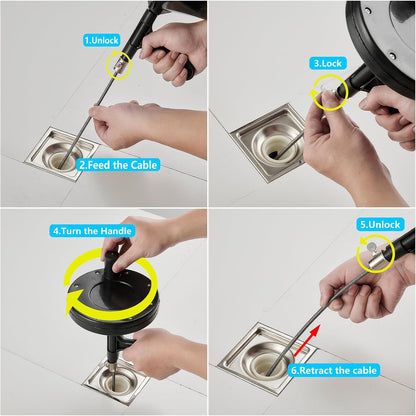 1.Unlock

2.Feed the Cable

3.Lock

4.Turn the Handle

5.Unlock

6.Retract the cable