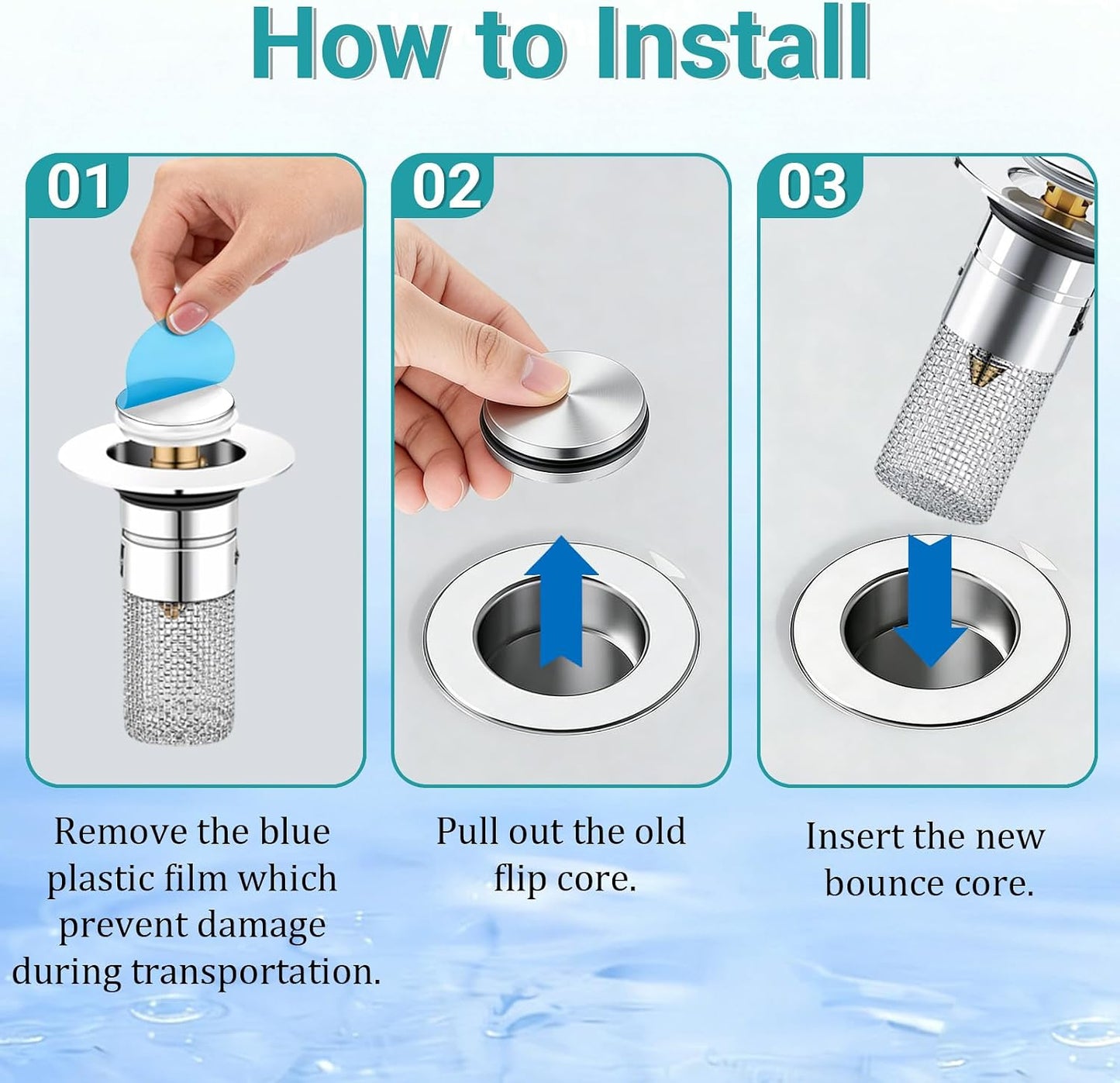 How to Install

01

Remove the blue plastic film which prevent damage during transportation.

02

Pull out the old flip core.

03

Insert the new bounce core.