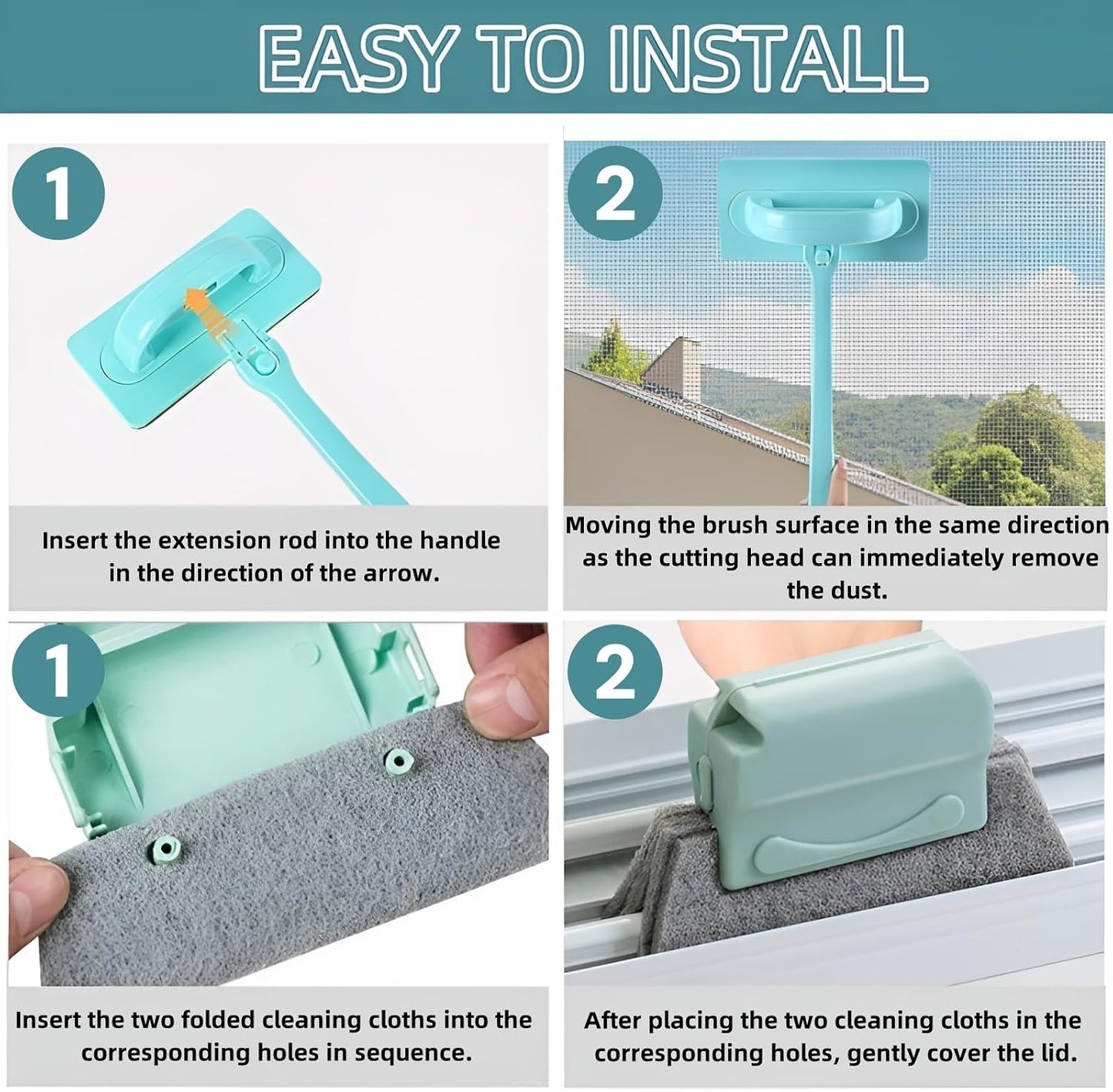 EASY TO INSTALL

1

Insert the extension rod into the handle in the direction of the arrow.

2

Moving the brush surface in the same direction as the cutting head can immediately remove the dust.

1

Insert the two folded cleaning cloths into the corresponding holes in sequence.

2

After placing the two cleaning cloths in the corresponding holes, gently cover the lid.