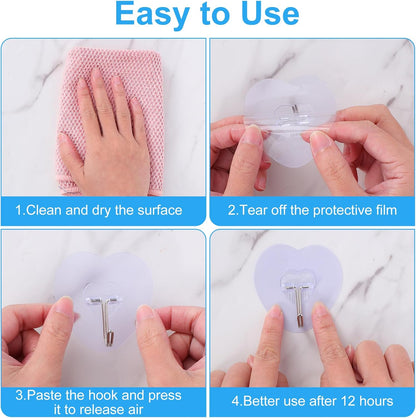 Easy to Use

1.Clean and dry the surface

2.Tear off the protective film

3.Paste the hook and press it to release air

4.Better use after 12 hours