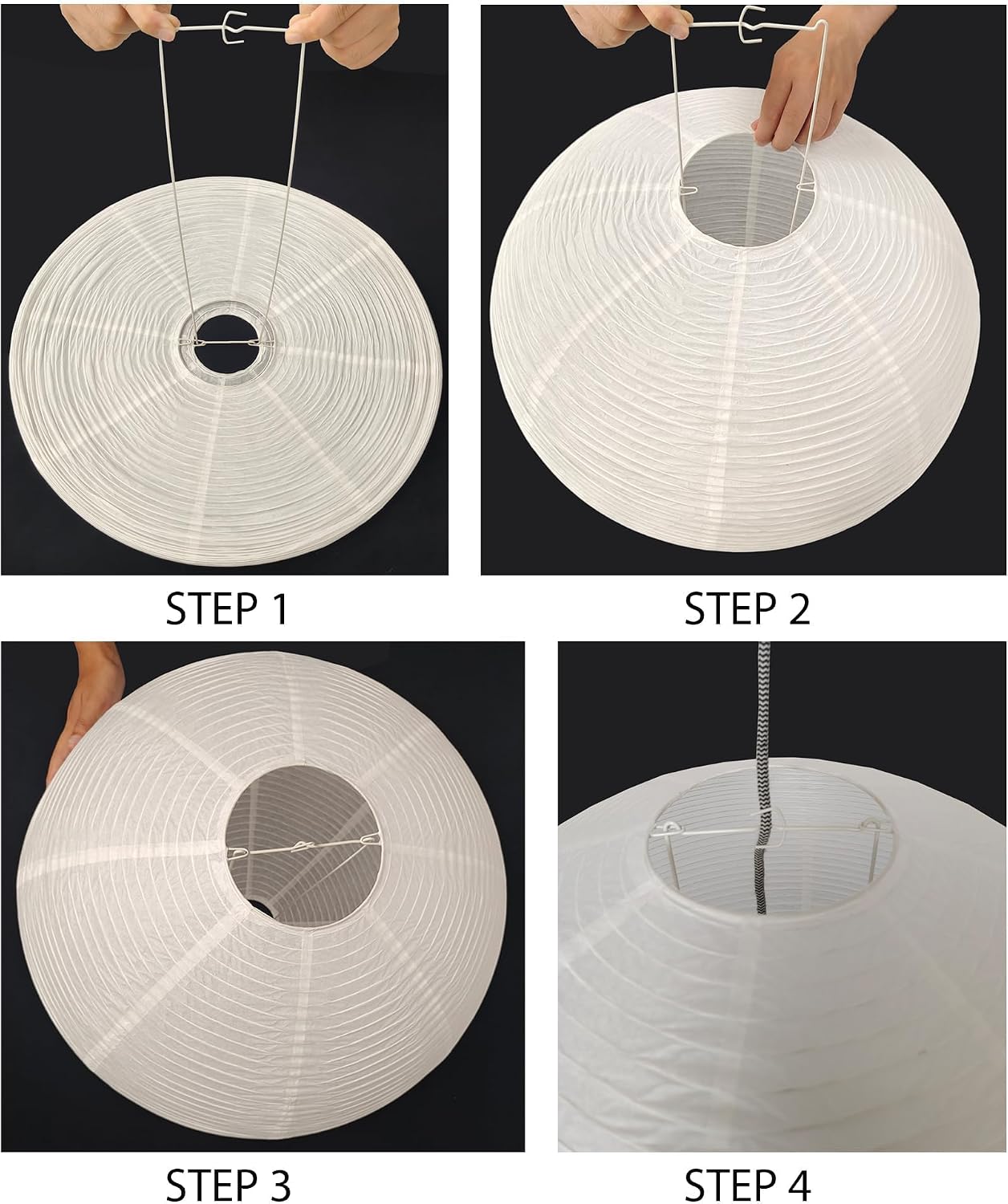 STEP 1

STEP 2

STEP 3

STEP 4