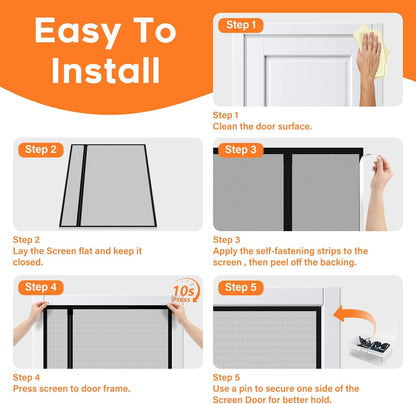 Easy To Install

Step 1

Step 1
Clean the door surface.

Step 2

Step 2
Lay the Screen flat and keep it closed.

Step 3

Step 3
Apply the self-fastening strips to the screen , then peel off the backing.

Step 4

10s
Press

Step 4
Press screen to door frame.

Step 5

Step 5
Use a pin to secure one side of the Screen Door for better hold.