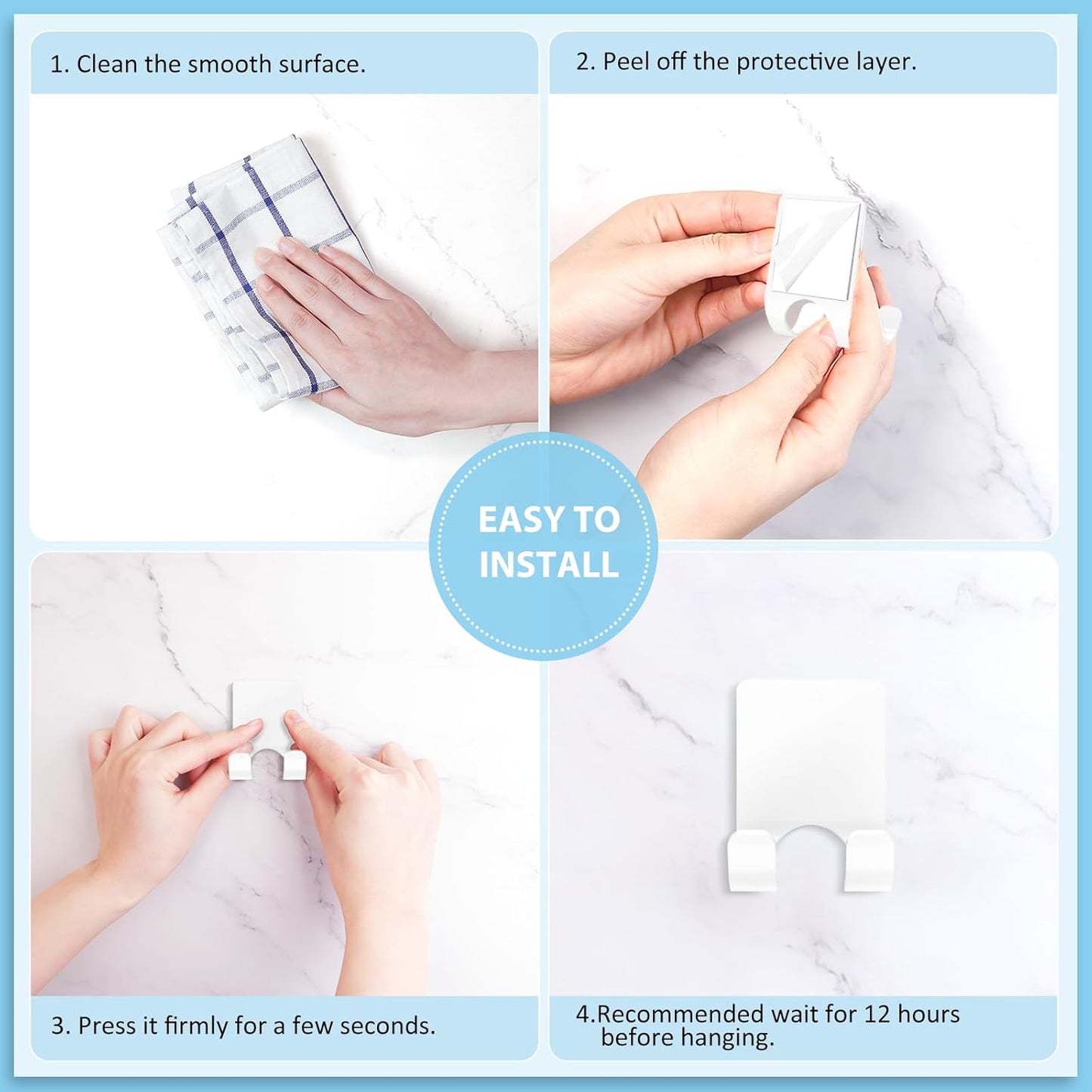 1. Clean the smooth surface.

2. Peel off the protective layer.

EASY TO INSTALL

3. Press it firmly for a few seconds.

4.Recommended wait for 12 hours before hanging.