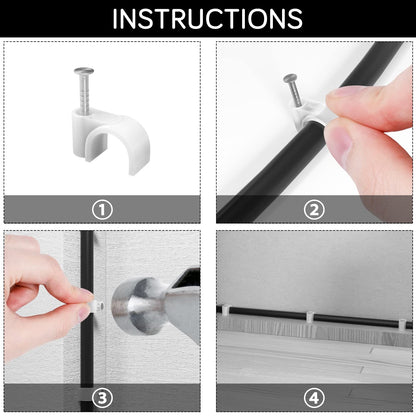 INSTRUCTIONS

①

②

③

④