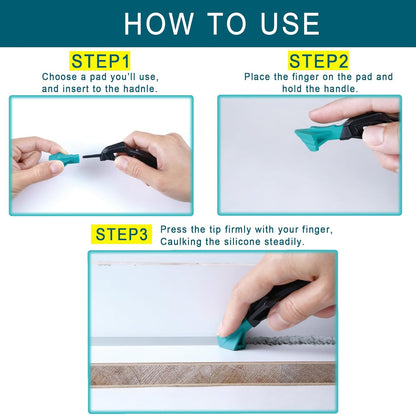 HOW TO USE

STEP1
Choose a pad you'll use, and insert to the hadnle.

STEP2
Place the finger on the pad and hold the handle.

STEP3
Press the tip firmly with your finger, Caulking the silicone steadily.