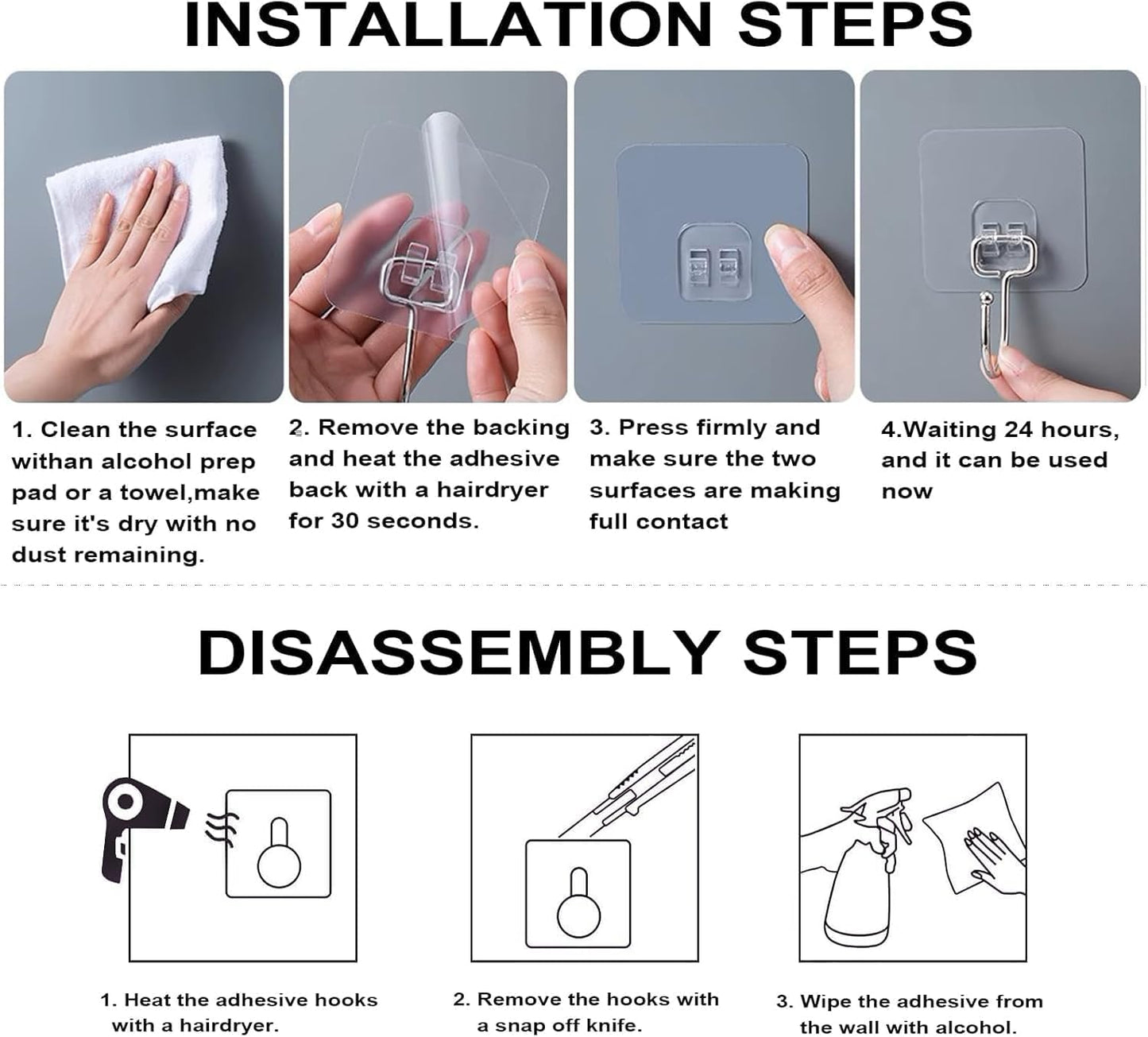 INSTALLATION STEPS

1. Clean the surface withan alcohol prep pad or a towel,make sure it's dry with no dust remaining.

2. Remove the backing and heat the adhesive back with a hairdryer for 30 seconds.

3. Press firmly and make sure the two surfaces are making full contact

4.Waiting 24 hours, and it can be used now

DISASSEMBLY STEPS

1. Heat the adhesive hooks with a hairdryer.

2. Remove the hooks with a snap off knife.

3. Wipe the adhesive from the wall with alcohol.