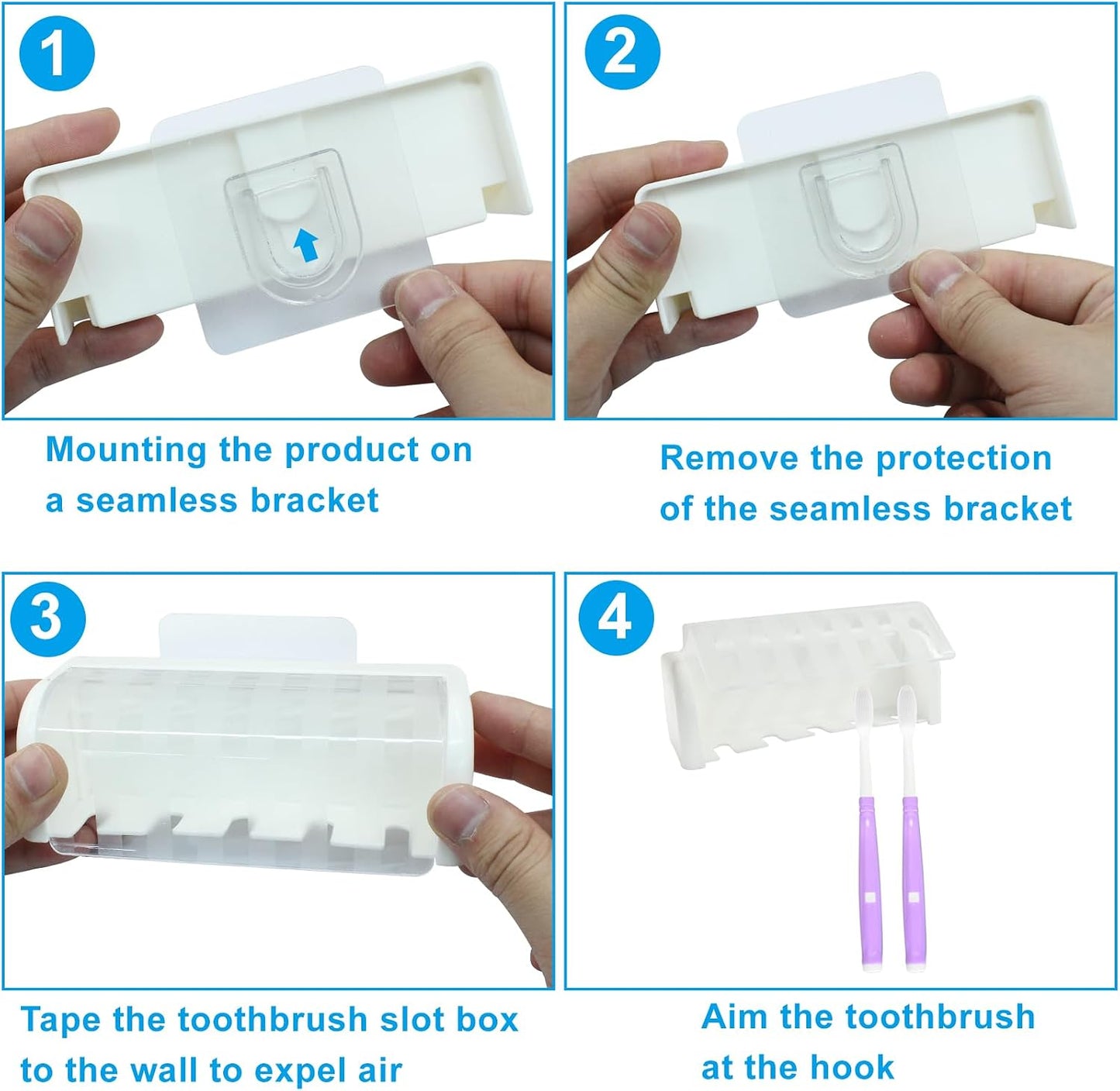 1

Mounting the product on a seamless bracket

2

Remove the protection of the seamless bracket

3

Tape the toothbrush slot box to the wall to expel air

4

Aim the toothbrush at the hook