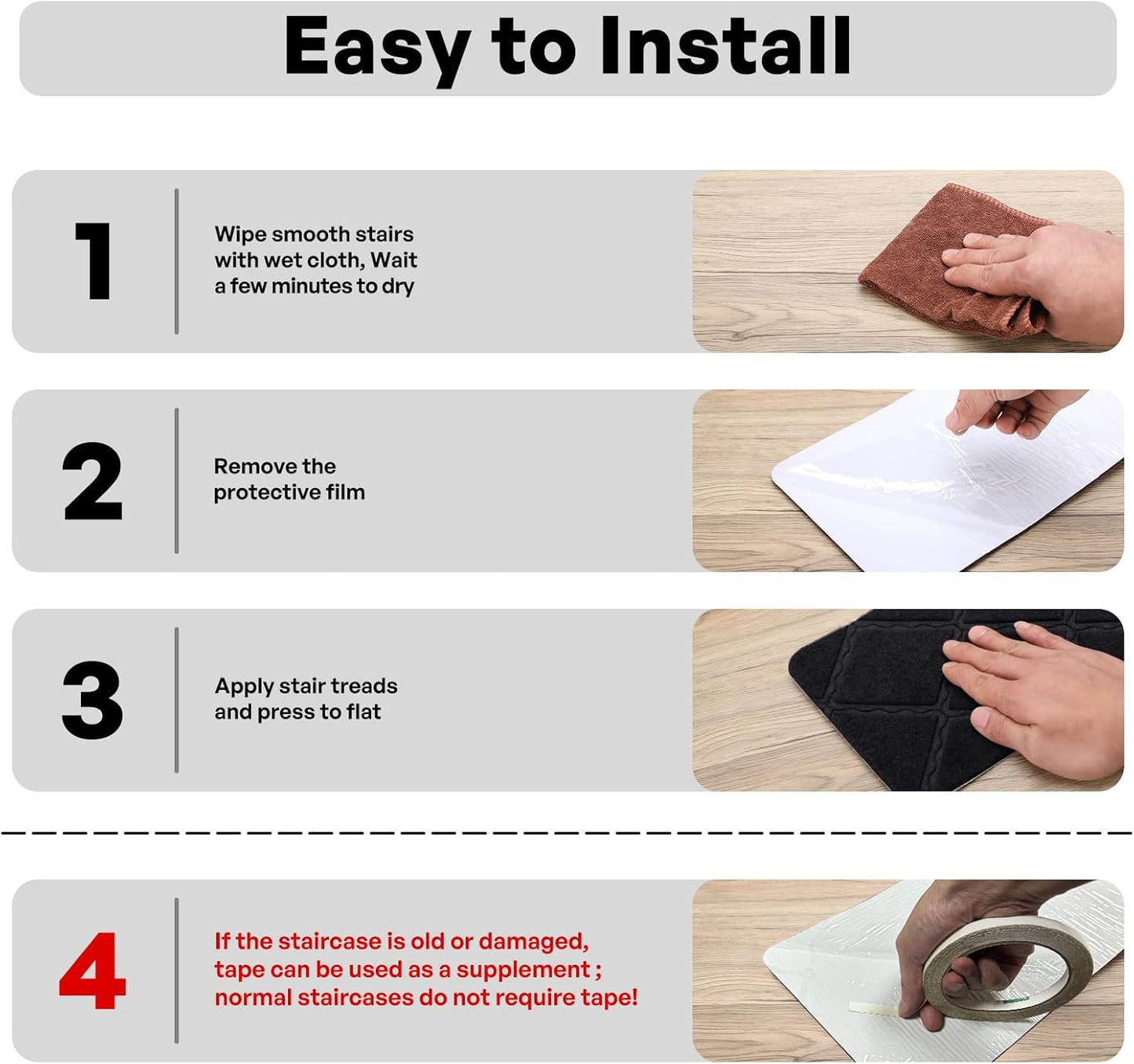 Easy to Install

1

Wipe smooth stairs with wet cloth, Wait a few minutes to dry

2

Remove the protective film

3

Apply stair treads and press to flat

4

If the staircase is old or damaged, tape can be used as a supplement ; normal staircases do not require tape!