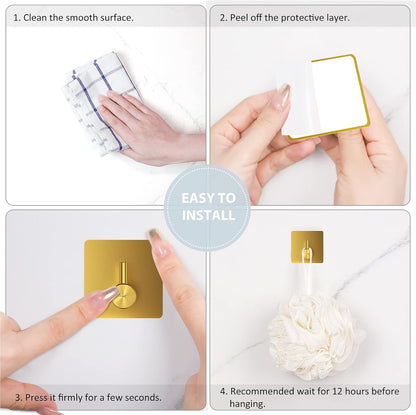 1. Clean the smooth surface.

2. Peel off the protective layer.

EASY TO INSTALL

3. Press it firmly for a few seconds.

4. Recommended wait for 12 hours before hanging.