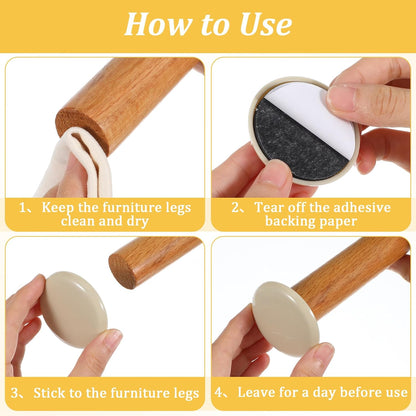 How to Use

1、Keep the furniture legs clean and dry

2、Tear off the adhesive backing paper

3、Stick to the furniture legs

4、Leave for a day before use