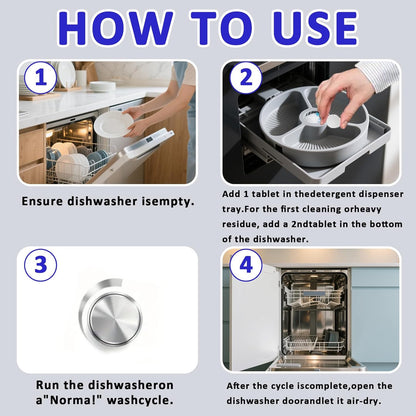 HOW TO USE

1

Ensure dishwasher isempty.

2

Add 1 tablet in thedetergent dispenser tray.For the first cleaning orheavy residue, add a 2ndtablet in the bottom of the dishwasher.

3

Run the dishwasheron a"Norma!" washcycle.

4

After the cycle iscomplete,open the dishwasher doorandlet it air-dry.