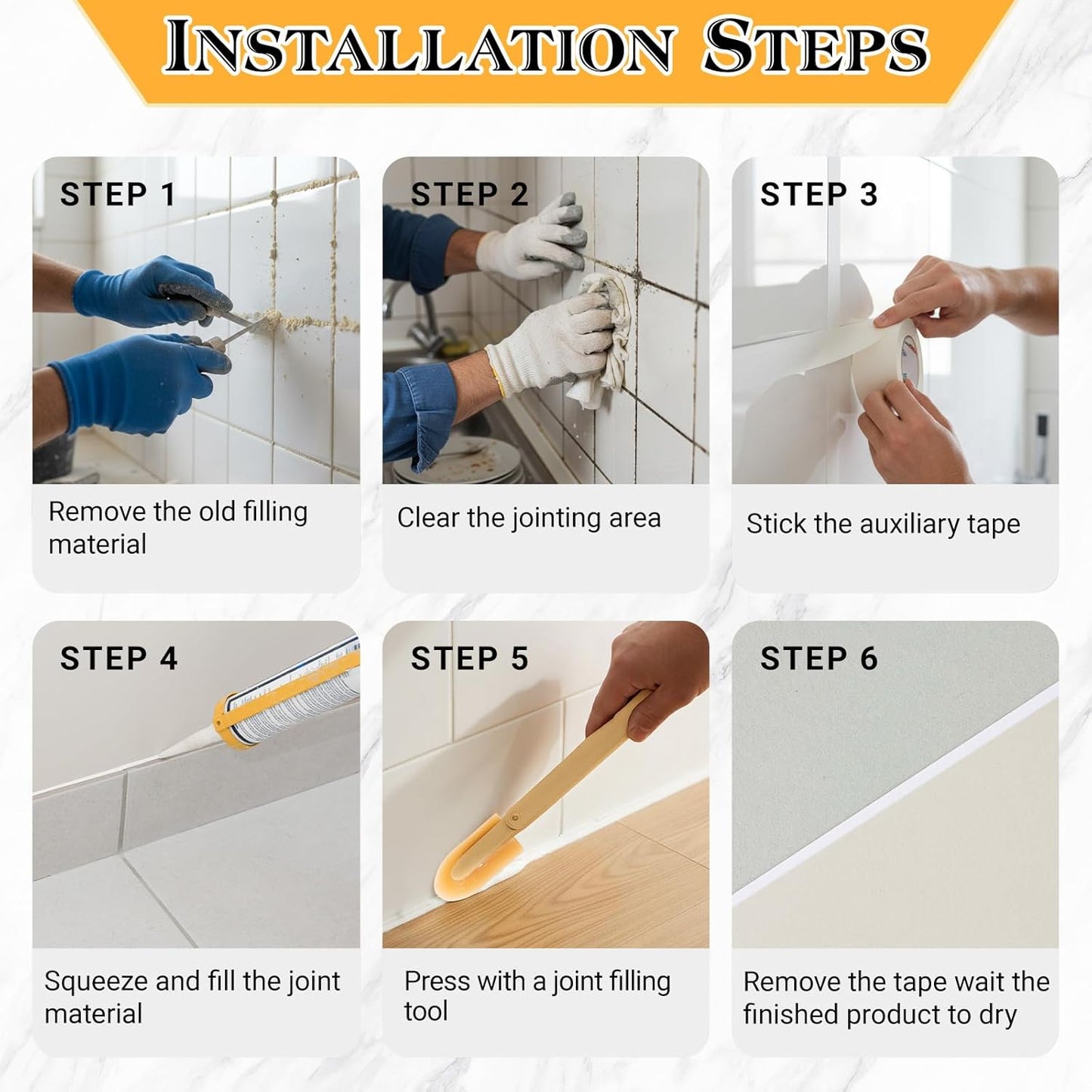 INSTALLATION STEPS

STEP 1

Remove the old filling material

STEP 2

Clear the jointing area

STEP 3

Stick the auxiliary tape

STEP 4

Squeeze and fill the joint material

STEP 5

Press with a joint filling tool

STEP 6

Remove the tape wait the finished product to dry