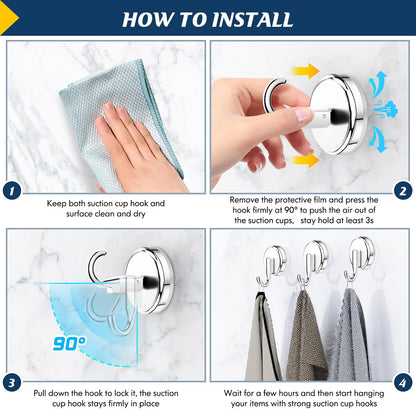 HOW TO INSTALL

1

Keep both suction cup hook and surface clean and dry

2

Remove the protective film and press the hook firmly at 90° to push the air out of the suction cups, stay hold at least 3s

90°

3

Pull down the hook to lock it, the suction cup hook stays firmly in place

4

Wait for a few hours and then start hanging your items with strong suction cup hooks