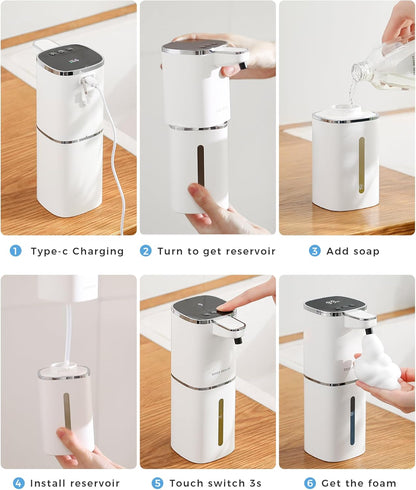 1 Type-c Charging

2 Turn to get reservoir

3 Add soap

4 Install reservoir

5 Touch switch 3s

6 Get the foam